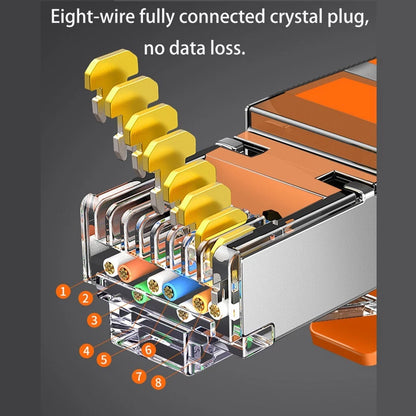 Eight-wire fully connected crystal plug, no data loss.

1
2
3
4
5
6
7
8